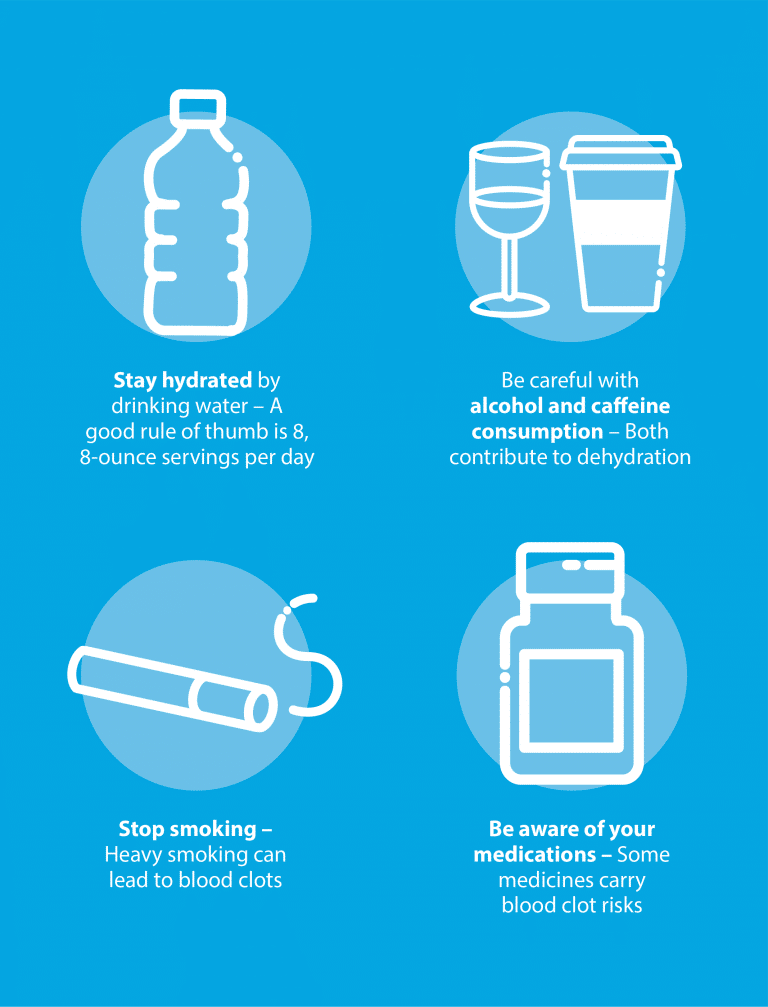 Stay hydrated by drinking water – A good rule of thumb is 8, 8-ounce servings per day

Be careful with alcohol and caffeine consumption – Both contribute to dehydration

Stop smoking – Heavy smoking can lead to blood clots

Be aware of your medications – Some medicines carry blood clot risks