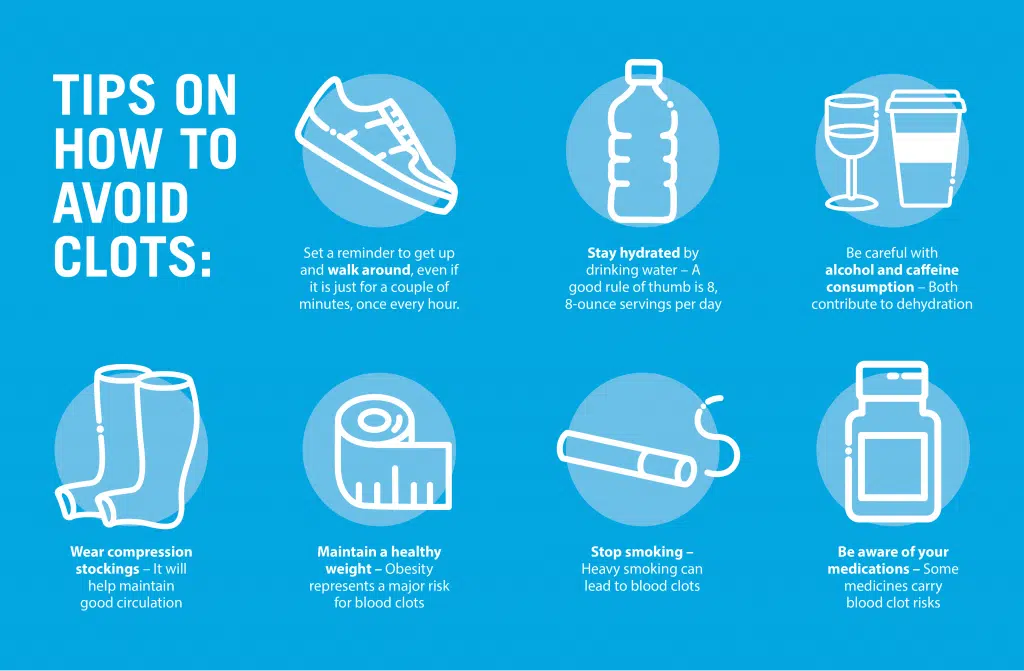 TIPS ON HOW TO AVOID CLOTS:

Set a reminder to get up and walk around, even if it is just for a couple of minutes, once every hour.

Stay hydrated by drinking water – A good rule of thumb is 8, 8-ounce servings per day

Be careful with alcohol and caffeine consumption – Both contribute to dehydration

Wear compression stockings – It will help maintain good circulation

Maintain a healthy weight – Obesity represents a major risk for blood clots

Stop smoking – Heavy smoking can lead to blood clots

Be aware of your medications – Some medicines carry blood clot risks