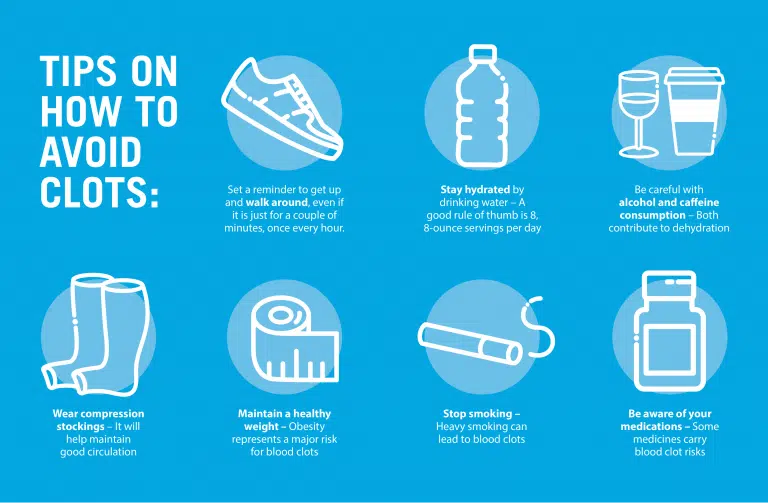 TIPS ON HOW TO AVOID CLOTS:

Set a reminder to get up and walk around, even if it is just for a couple of minutes, once every hour.

Stay hydrated by drinking water – A good rule of thumb is 8, 8-ounce servings per day

Be careful with alcohol and caffeine consumption – Both contribute to dehydration

Wear compression stockings – It will help maintain good circulation

Maintain a healthy weight – Obesity represents a major risk for blood clots

Stop smoking – Heavy smoking can lead to blood clots

Be aware of your medications – Some medicines carry blood clot risks