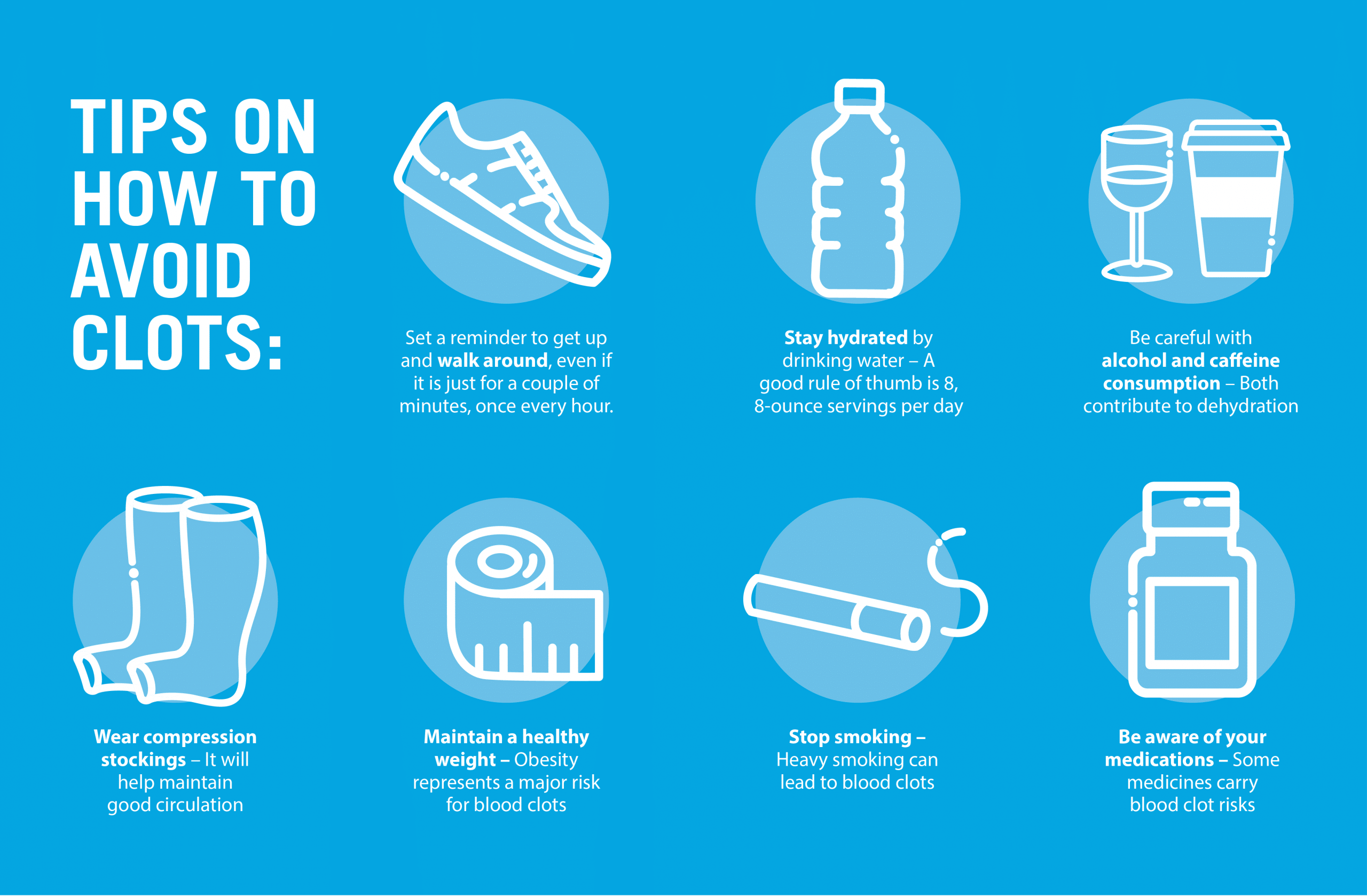 TIPS ON HOW TO AVOID CLOTS:

Set a reminder to get up and walk around, even if it is just for a couple of minutes, once every hour.

Stay hydrated by drinking water – A good rule of thumb is 8, 8-ounce servings per day

Be careful with alcohol and caffeine consumption – Both contribute to dehydration

Wear compression stockings – It will help maintain good circulation

Maintain a healthy weight – Obesity represents a major risk for blood clots

Stop smoking – Heavy smoking can lead to blood clots

Be aware of your medications – Some medicines carry blood clot risks