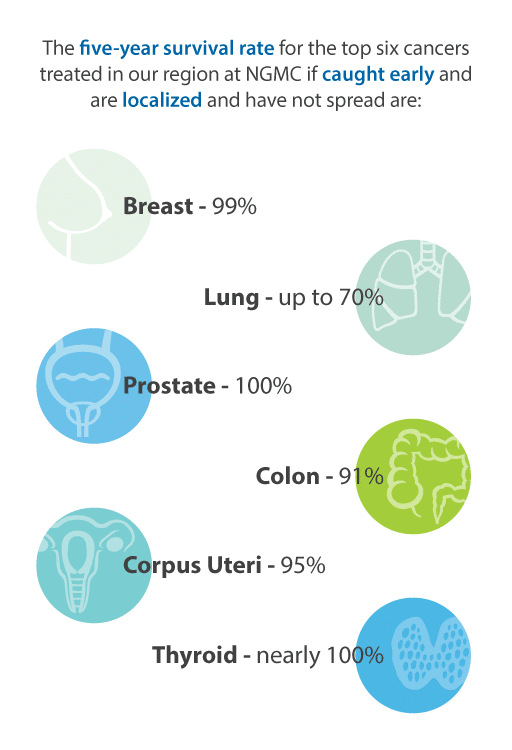 The five-year survival rate for the top six cancers treated in our region at NGMC if caught early and are localized and have not spread are:

Breast - 99%

Lung - up to 70%

Prostate - 100%

Colon - 91%

Corpus Uteri - 95%

Thyroid - nearly 100%