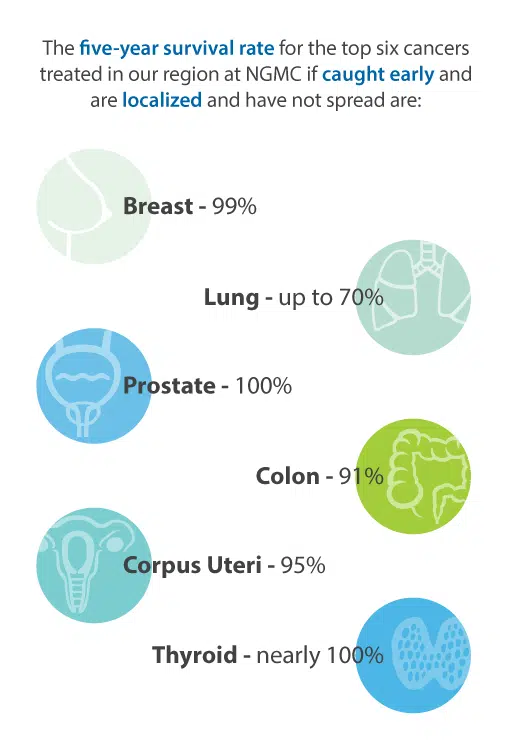 The five-year survival rate for the top six cancers treated in our region at NGMC if caught early and are localized and have not spread are:

Breast - 99%

Lung - up to 70%

Prostate - 100%

Colon - 91%

Corpus Uteri - 95%

Thyroid - nearly 100%