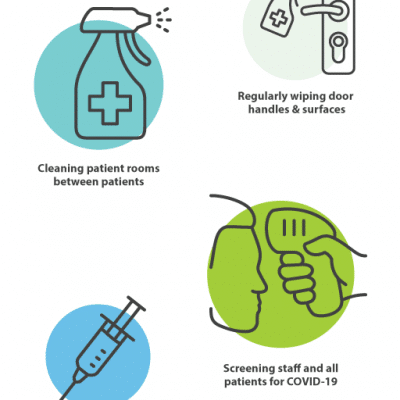 Regularly wiping door handles & surfaces

Cleaning patient rooms between patients

Screening staff and all patients for COVID-19