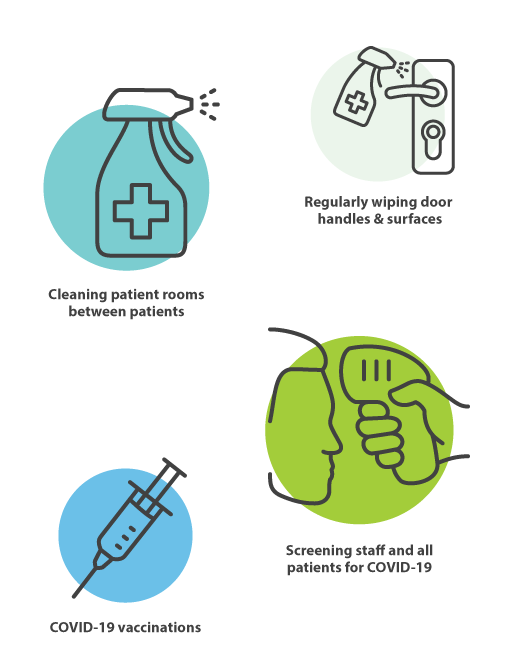 Regularly wiping door handles & surfaces

Cleaning patient rooms between patients

Screening staff and all patients for COVID-19

COVID-19 vaccinations